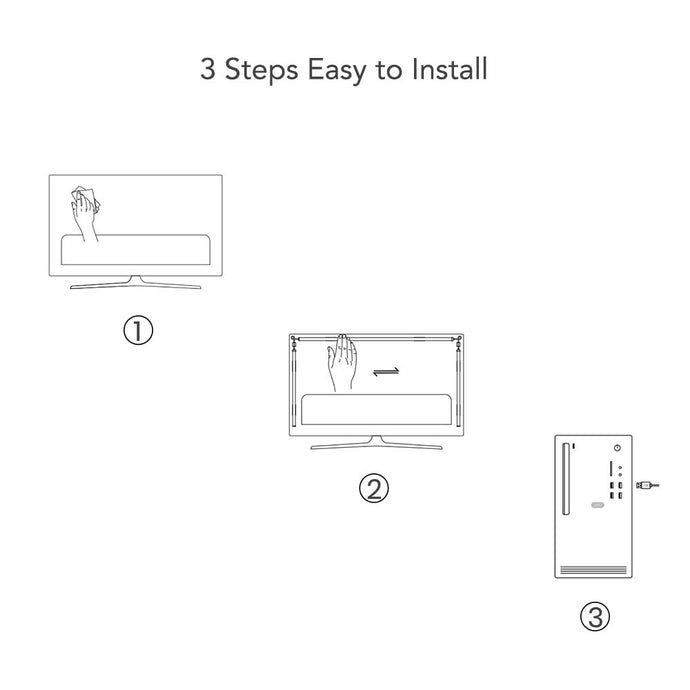 3 Steps Easy to Install

①

②

③